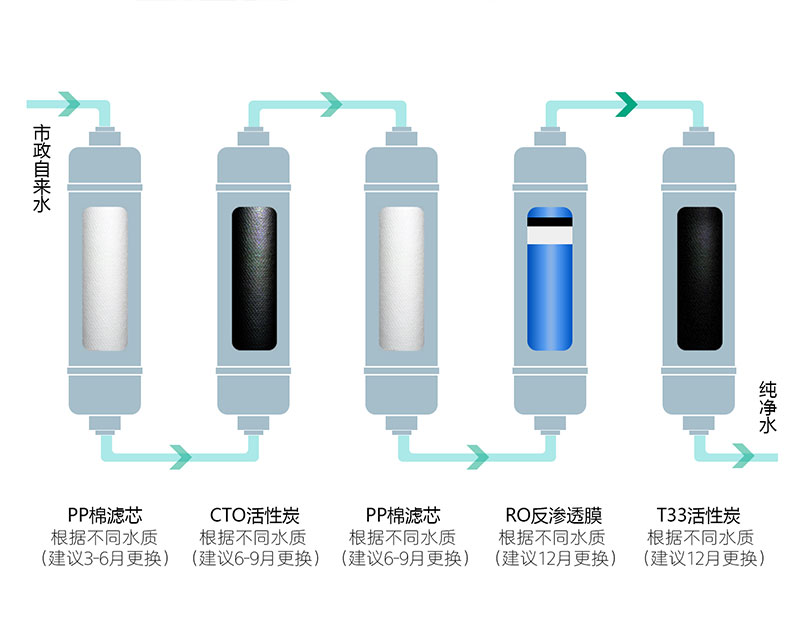 市政自来水

纯净水

PP棉滤芯
根据不同水质
（建议3-6月更换）

CTO活性炭
根据不同水质
（建议6-9月更换）

PP棉滤芯
根据不同水质
（建议6-9月更换）

RO反渗透膜
根据不同水质
（建议12月更换）

T33活性炭
根据不同水质
（建议12月更换）