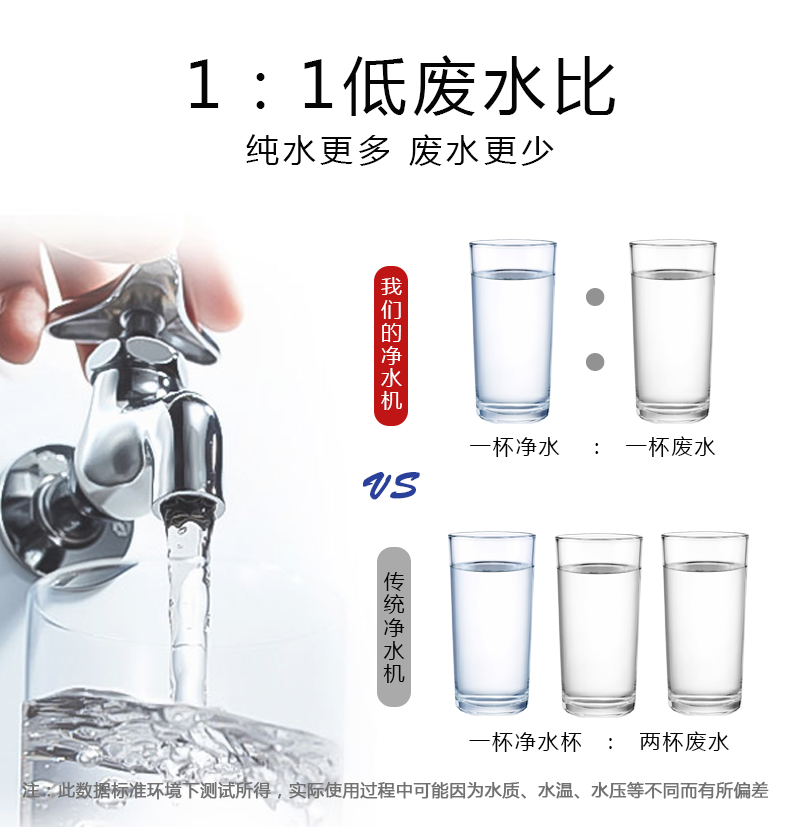 1：1低废水比

纯水更多 废水更少

我们的净水机

一杯净水 ： 一杯废水

VS

传统净水机

一杯净水杯 ： 两杯废水

注：此数据标准环境下测试所得，实际使用过程中可能因为水质、水温、水压等不同而有所偏差